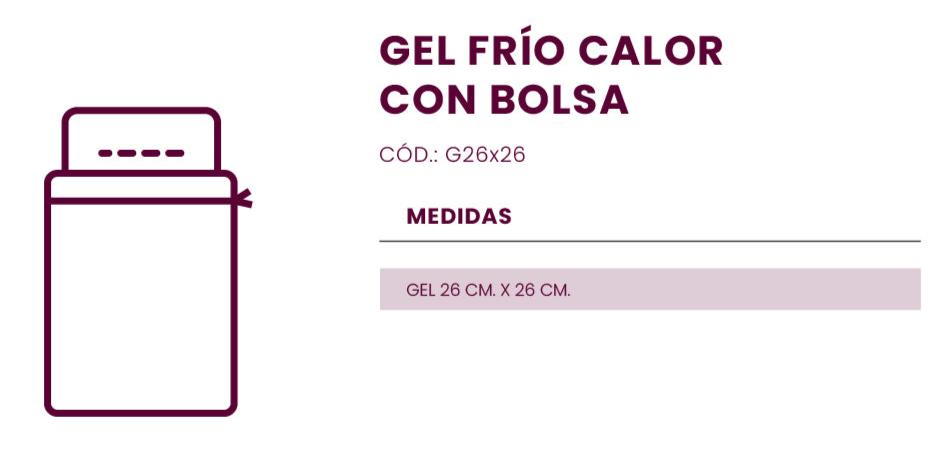 GEL FRÍO CALOR
CON BOLSA

CÓD.: G26x26

MEDIDAS

GEL 26 CM. X 26 CM.