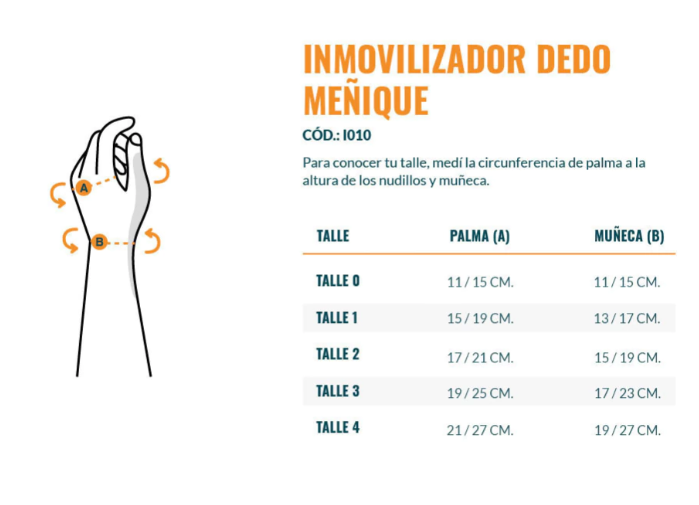 A

B

INMOVILIZADOR DEDO MEÑIQUE

CÓD.: I010

Para conocer tu talle, medí la circunferencia de palma a la altura de los nudillos y muñeca.

| TALLE | PALMA (A) | MUÑECA (B) |
|---|---|---|
| TALLE 0 | 11 / 15 CM. | 11 / 15 CM. |
| TALLE 1 | 15 / 19 CM. | 13 / 17 CM. |
| TALLE 2 | 17 / 21 CM. | 15 / 19 CM. |
| TALLE 3 | 19 / 25 CM. | 17 / 23 CM. |
| TALLE 4 | 21 / 27 CM. | 19 / 27 CM. |