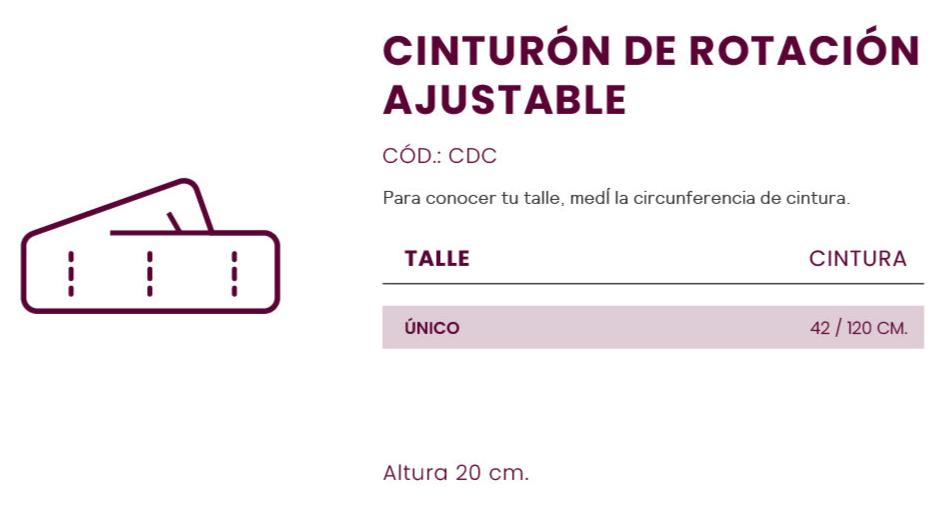 CINTURÓN DE ROTACIÓN AJUSTABLE

CÓD.: CDC

Para conocer tu talle, medÍ la circunferencia de cintura.

| TALLE | CINTURA |
|---|---|
| ÚNICO | 42 / 120 CM. |

Altura 20 cm.